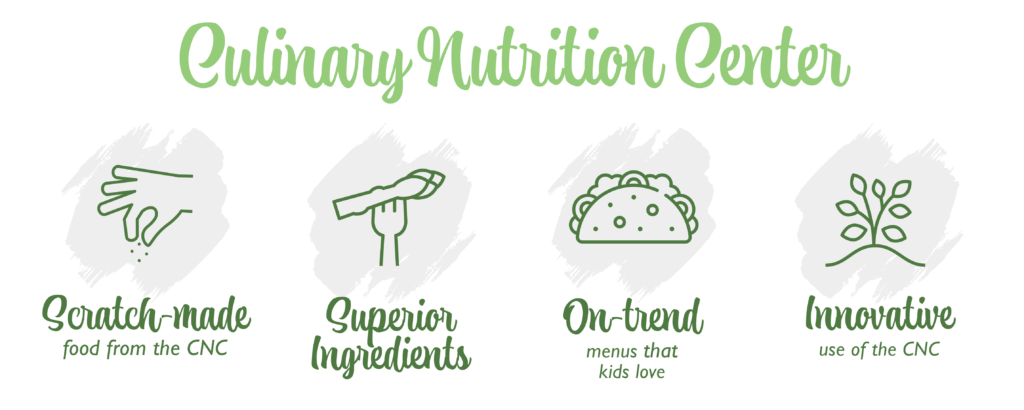 Culinary Nutrition Center

Scratch-made
food from the CNC

Superior Ingredients

On-trend
menus that kids love

Innovative
use of the CNC