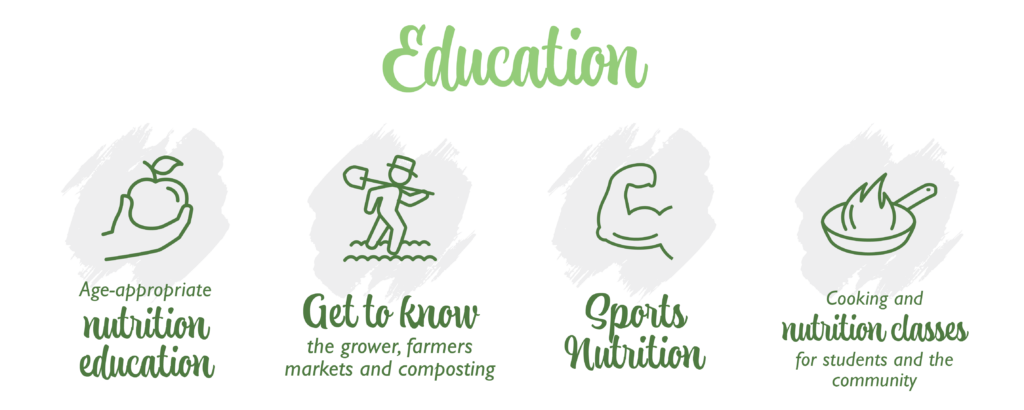 Education

Age-appropriate
nutrition education

Get to know
the grower, farmers markets and composting

Sports Nutrition

Cooking and
nutrition classes
for students and the community