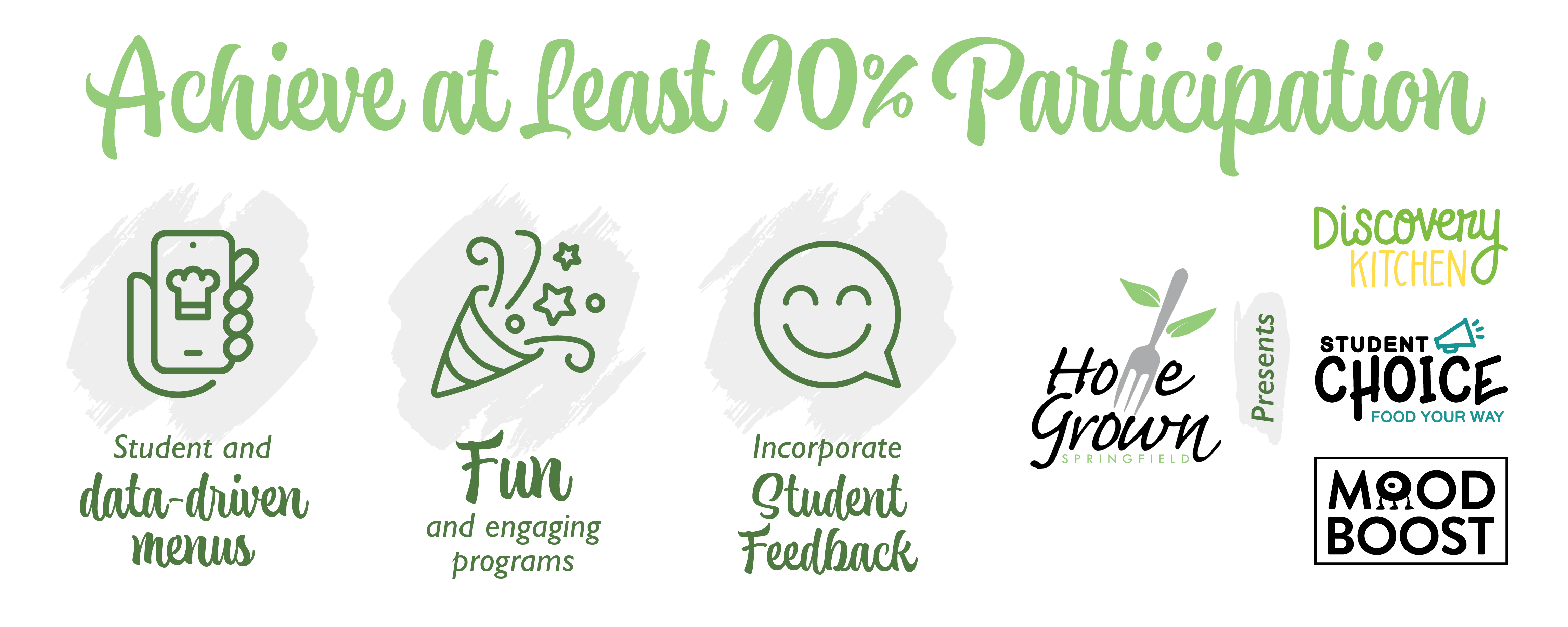 Achieve at Least 90% Participation

Student and data-driven menus

Fun and engaging programs

Incorporate Student Feedback

Home Grown SPRINGFIELD

Presents

Discovery KITCHEN

STUDENT CHOICE FOOD YOUR WAY

MOOD BOOST